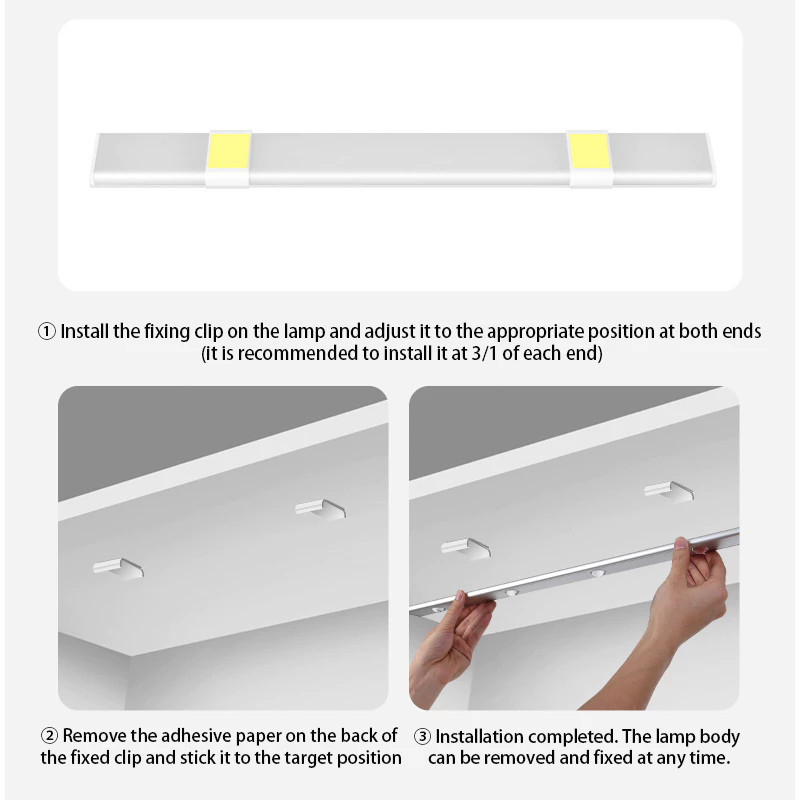 ① Install the fixing clip on the lamp and adjust it to the appropriate position at both ends (it is recommended to install it at 3/1 of each end)

② Remove the adhesive paper on the back of the fixed clip and stick it to the target position

③ Installation completed. The lamp body can be removed and fixed at any time.