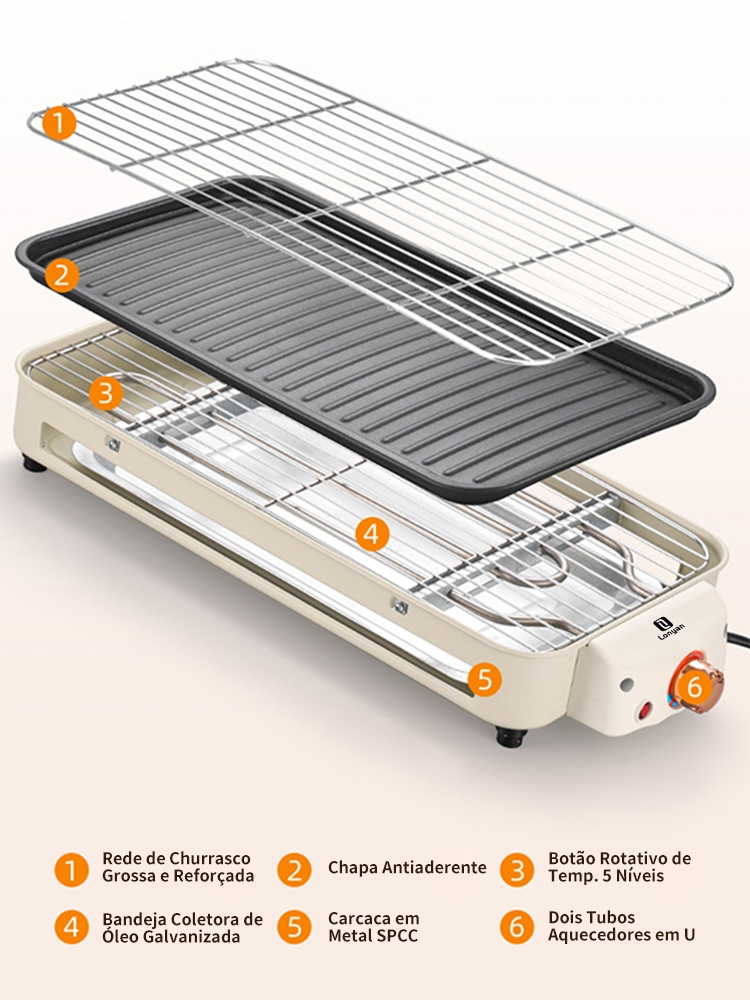 1

2

3

4

Lonjan

5

6

1 Rede de Churrasco Grossa e Reforçada

2 Chapa Antiaderente

3 Botão Rotativo de Temp. 5 Níveis

4 Bandeja Coletora de Óleo Galvanizada

5 Carcaca em Metal SPCC

6 Dois Tubos Aquecedores em U