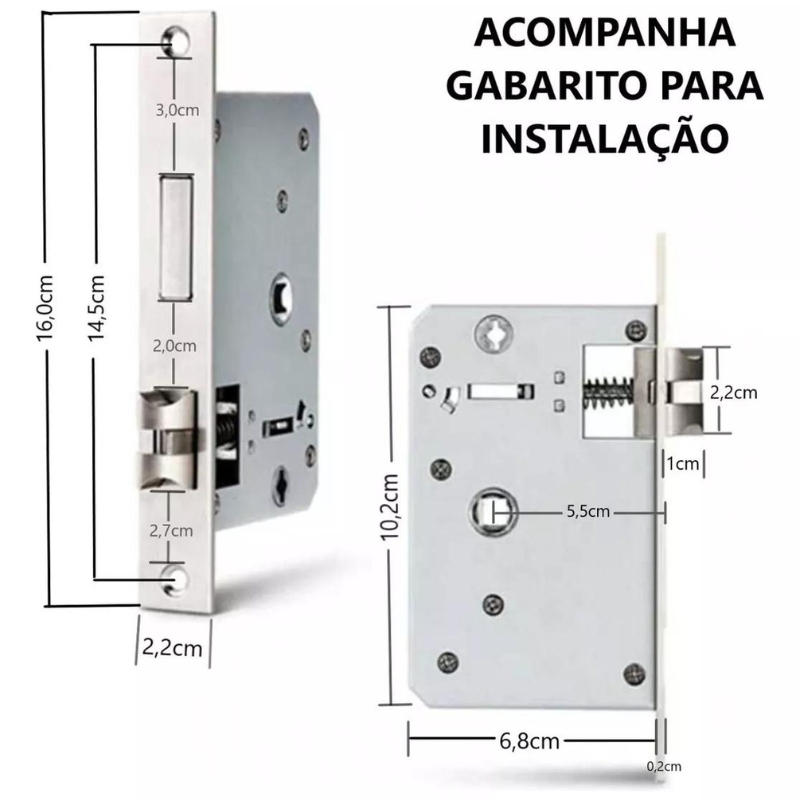 ACOMPANHA GABARITO PARA INSTALAÇÃO

16,0cm
14,5cm
3,0cm
2,0cm
2,7cm
2,2cm

10,2cm
2,2cm
1cm
5,5cm
6,8cm
0,2cm